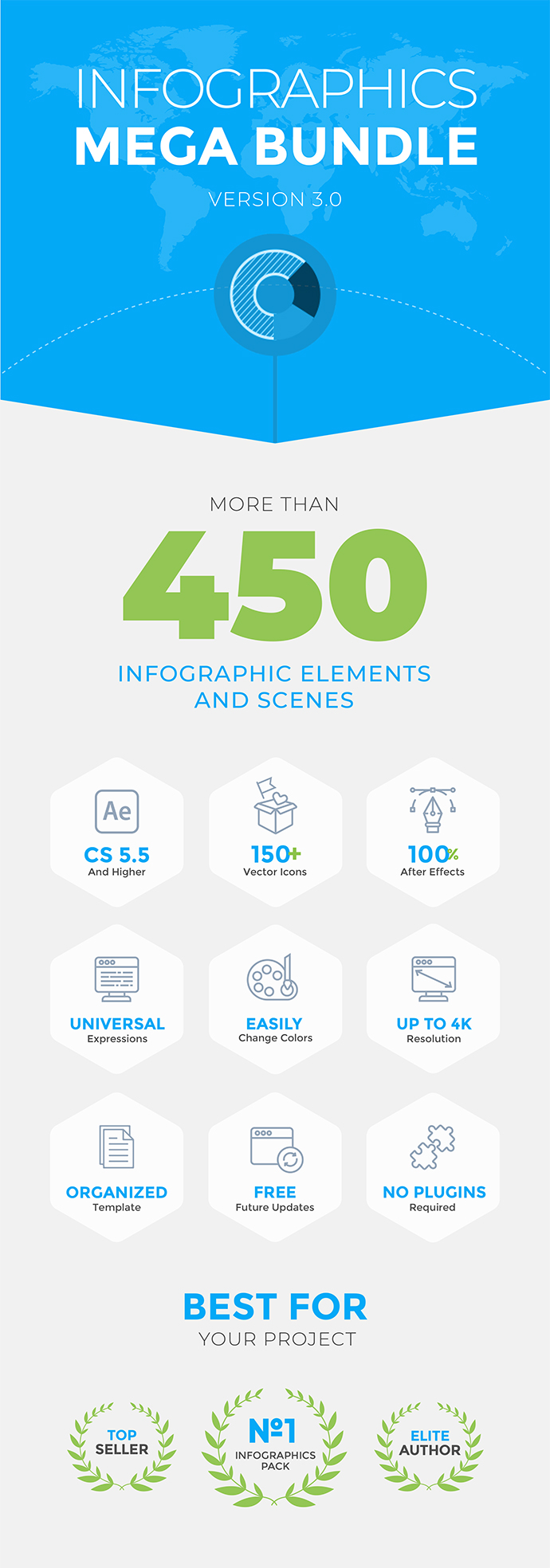 INFOGRAPHICS
MEGA BUNDLE

VERSION 3.0

MORE THAN
450
INFOGRAPHIC ELEMENTS AND SCENES

Ae
CS 5.5
And Higher

150+
Vector Icons

100%
After Effects

UNIVERSAL
Expressions

EASILY
Change Colors

UP TO 4K
Resolution

ORGANIZED
Template

FREE
Future Updates

NO PLUGINS
Required

BEST FOR
YOUR PROJECT

TOP SELLER

№1
INFOGRAPHICS PACK

ELITE AUTHOR