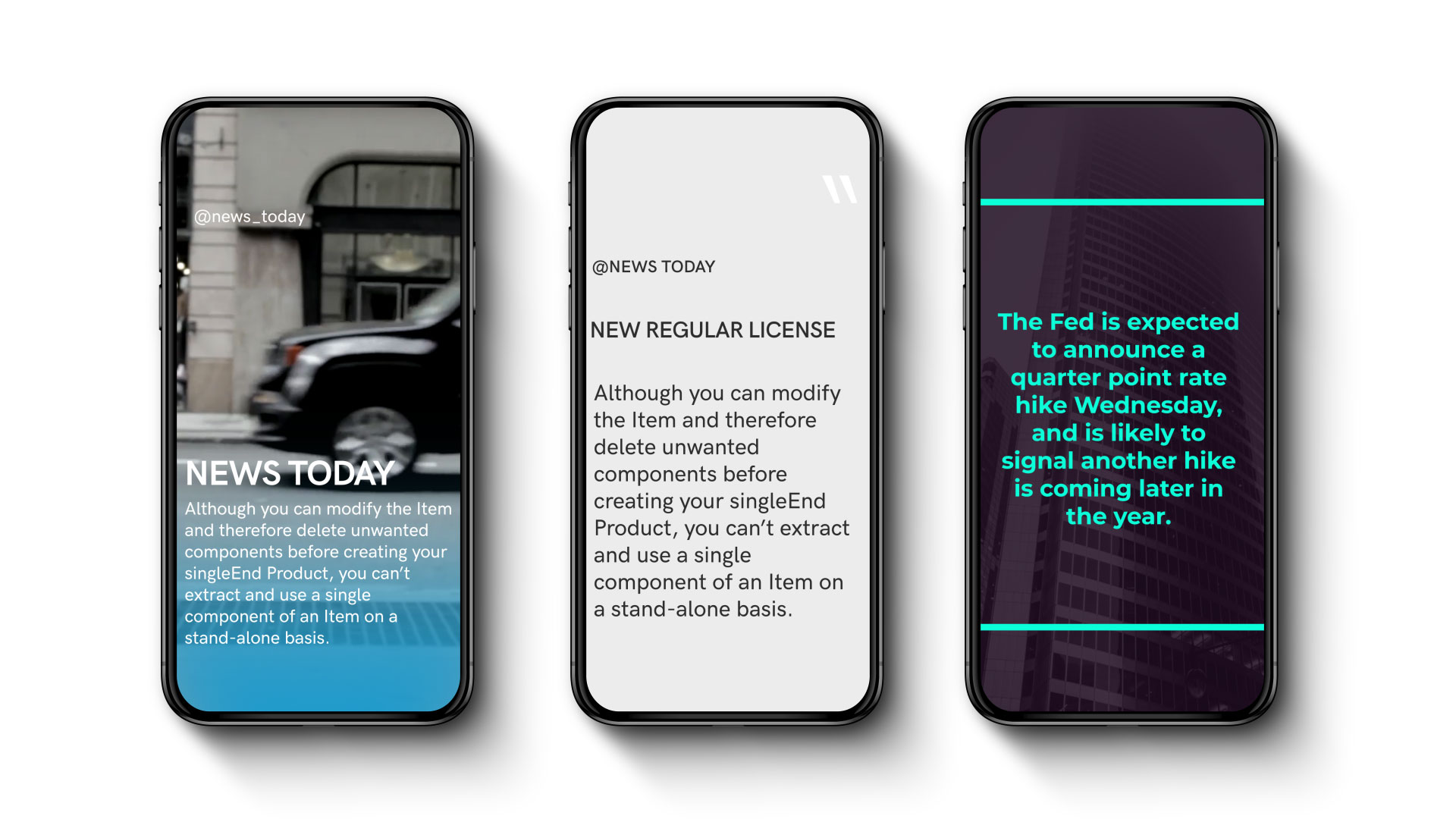 @news_today

NEWS TODAY

Although you can modify the Item and therefore delete unwanted components before creating your singleEnd Product, you can't extract and use a single component of an Item on a stand-alone basis.

@NEWS TODAY

NEW REGULAR LICENSE

Although you can modify the Item and therefore delete unwanted components before creating your singleEnd Product, you can't extract and use a single component of an Item on a stand-alone basis.

The Fed is expected to announce a quarter point rate hike Wednesday, and is likely to signal another hike is coming later in the year.