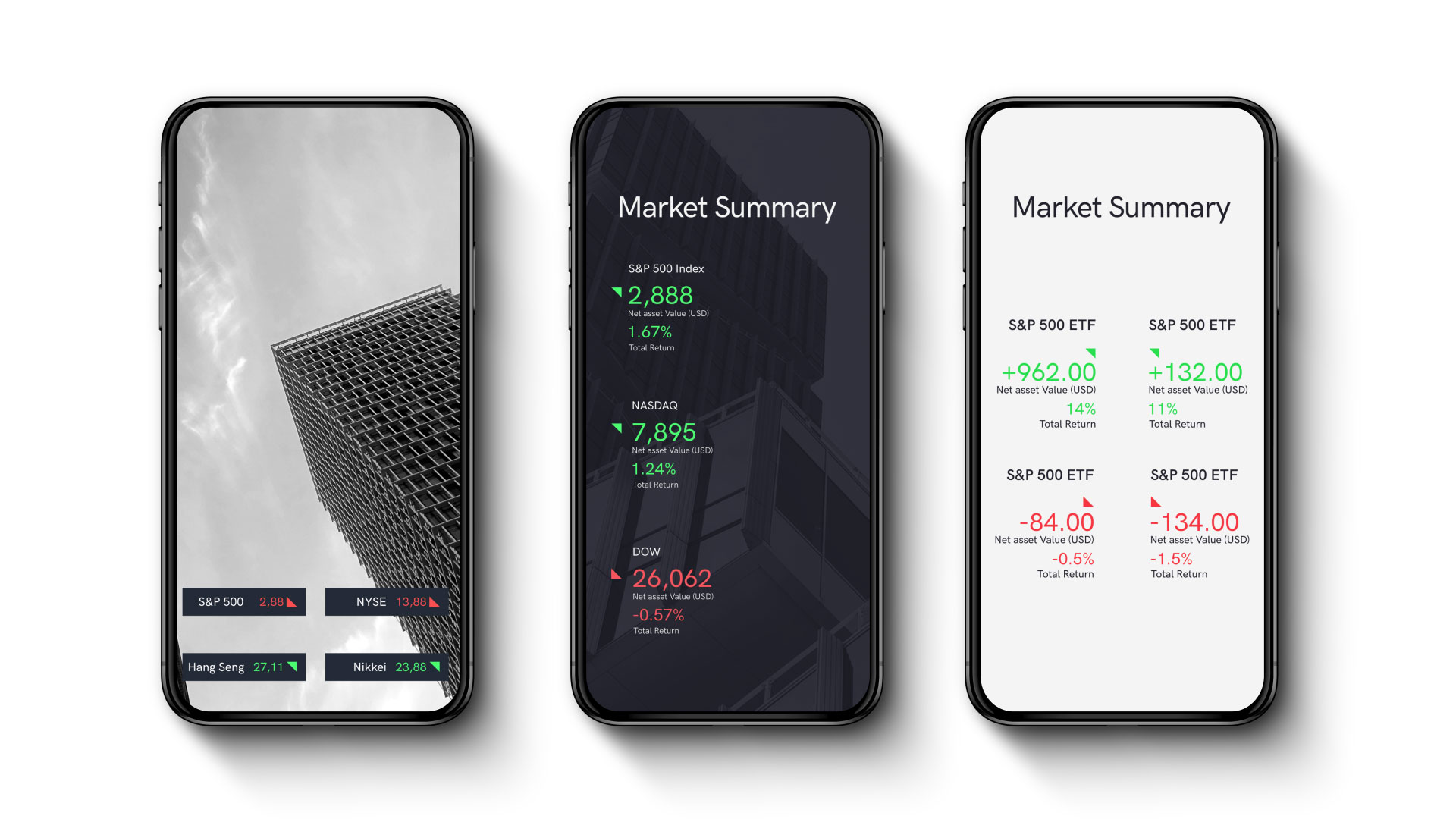 S&P 500 2,88

NYSE 13,88

Hang Seng 27,11

Nikkei 23,88

Market Summary

S&P 500 Index
2,888
Net asset Value (USD)
1.67%
Total Return

NASDAQ
7,895
Net asset Value (USD)
1.24%
Total Return

DOW
26,062
Net asset Value (USD)
-0.57%
Total Return

Market Summary

S&P 500 ETF
+962.00
Net asset Value (USD)
14%
Total Return

S&P 500 ETF
+132.00
Net asset Value (USD)
11%
Total Return

S&P 500 ETF
-84.00
Net asset Value (USD)
-0.5%
Total Return

S&P 500 ETF
-134.00
Net asset Value (USD)
-1.5%
Total Return