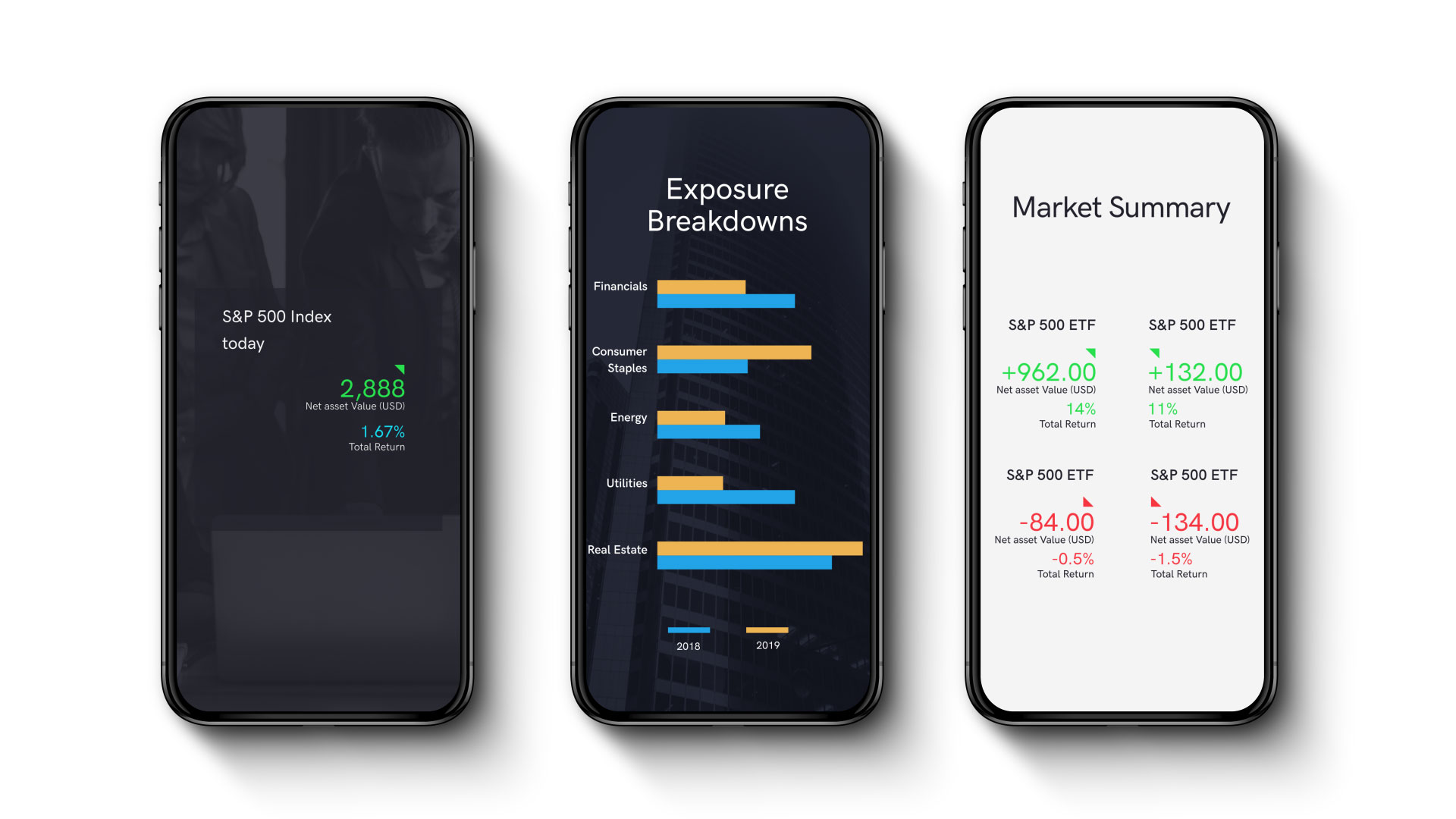 S&P 500 Index today

2,888
Net asset Value (USD)

1.67%
Total Return

Exposure Breakdowns

Financials

Consumer Staples

Energy

Utilities

Real Estate

2018

2019

Market Summary

S&P 500 ETF
+962.00
Net asset Value (USD)
14%
Total Return

S&P 500 ETF
+132.00
Net asset Value (USD)
11%
Total Return

S&P 500 ETF
-84.00
Net asset Value (USD)
-0.5%
Total Return

S&P 500 ETF
-134.00
Net asset Value (USD)
-1.5%
Total Return