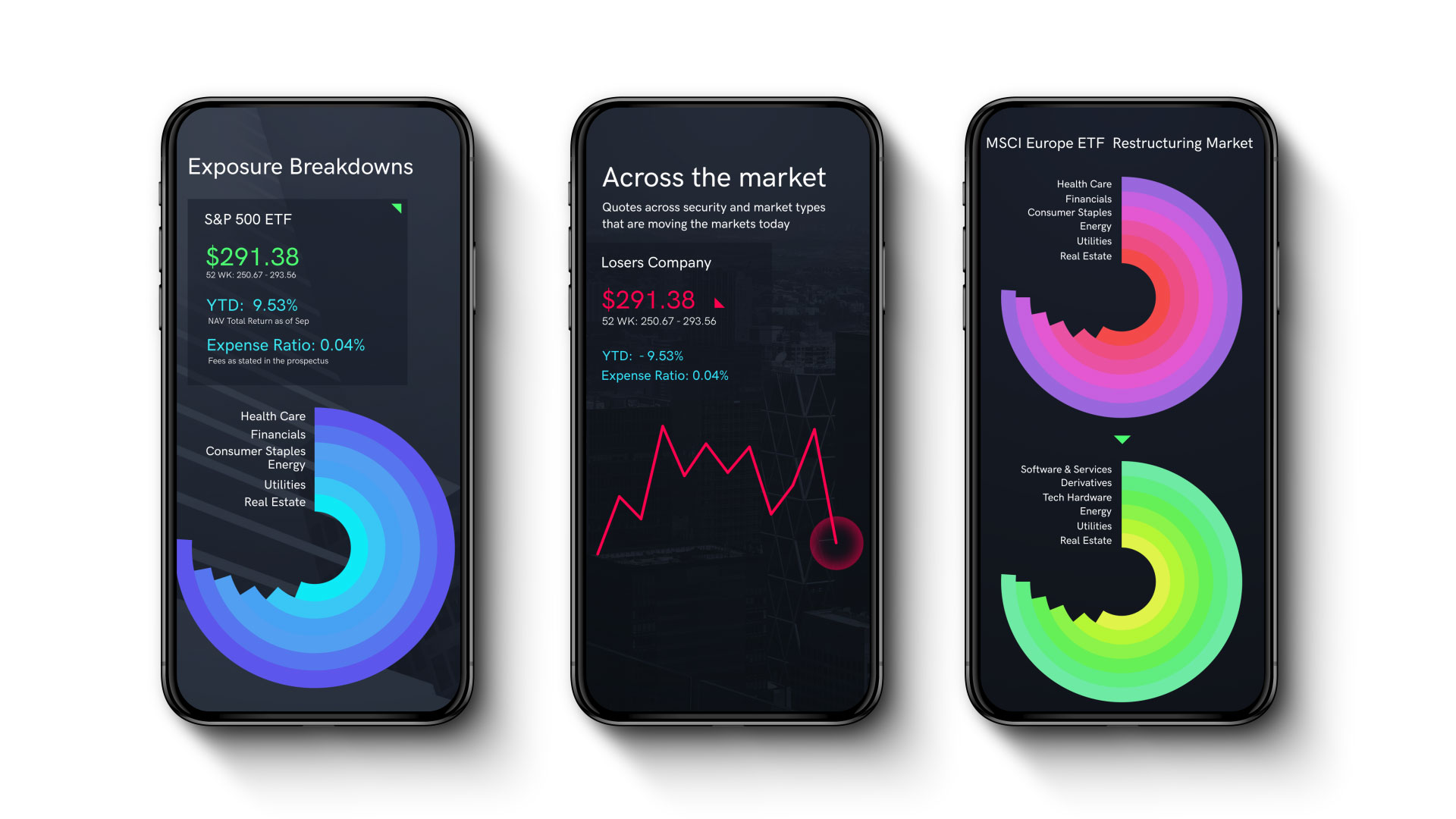 Exposure Breakdowns

S&P 500 ETF

$291.38
52 WK: 250.67 - 293.56

YTD: 9.53%
NAV Total Return as of Sep

Expense Ratio: 0.04%
Fees as stated in the prospectus

Health Care
Financials
Consumer Staples
Energy
Utilities
Real Estate

Across the market

Quotes across security and market types that are moving the markets today

Losers Company

$291.38
52 WK: 250.67 - 293.56

YTD: - 9.53%
Expense Ratio: 0.04%

MSCI Europe ETF Restructuring Market

Health Care
Financials
Consumer Staples
Energy
Utilities
Real Estate

Software & Services
Derivatives
Tech Hardware
Energy
Utilities
Real Estate