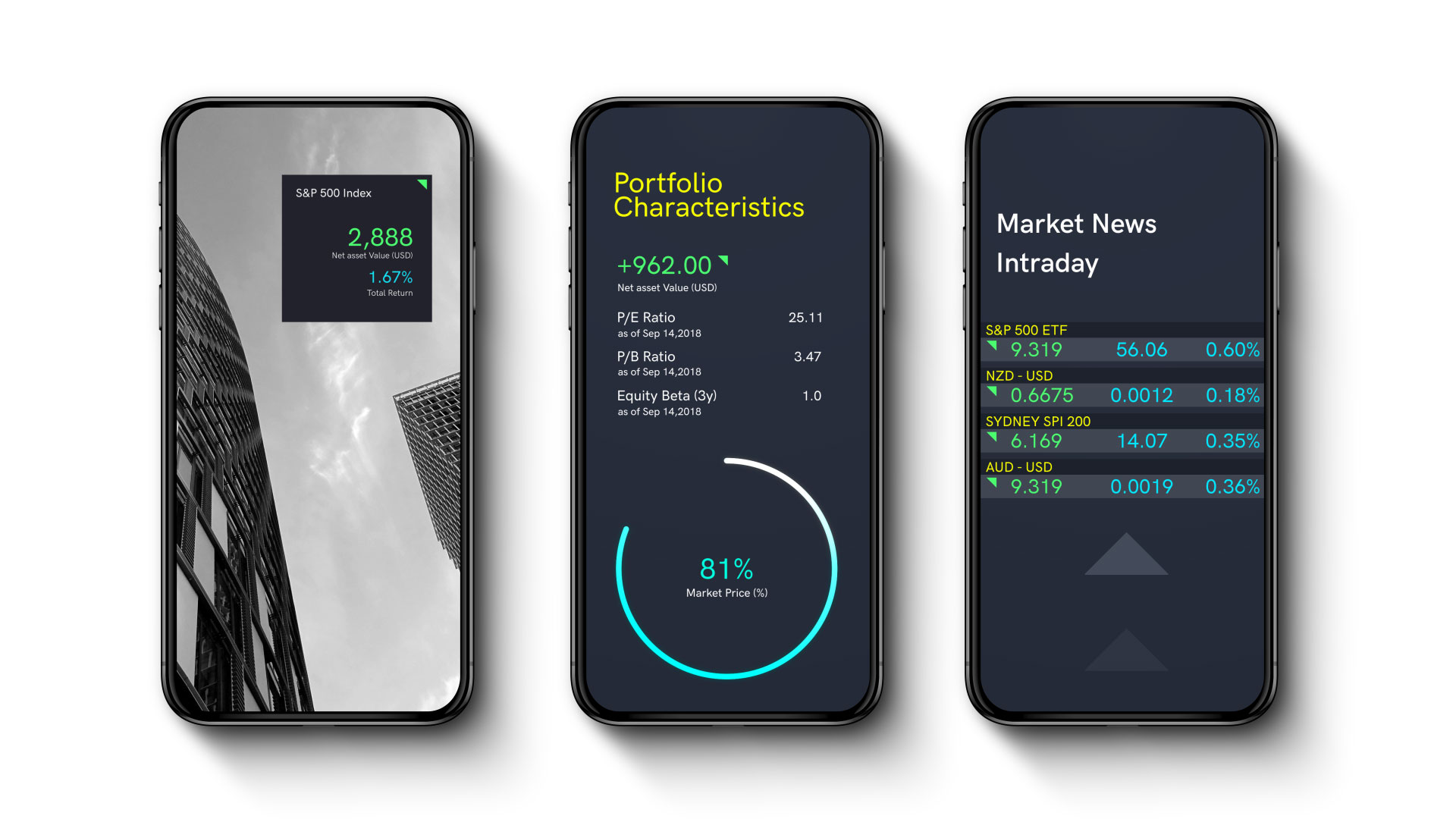 S&P 500 Index

2,888
Net asset Value (USD)

1.67%
Total Return

Portfolio Characteristics

+962.00
Net asset Value (USD)

P/E Ratio 25.11
as of Sep 14,2018

P/B Ratio 3.47
as of Sep 14,2018

Equity Beta (3y) 1.0
as of Sep 14,2018

81%
Market Price (%)

Market News Intraday

S&P 500 ETF
9.319 56.06 0.60%

NZD - USD
0.6675 0.0012 0.18%

SYDNEY SPI 200
6.169 14.07 0.35%

AUD - USD
9.319 0.0019 0.36%