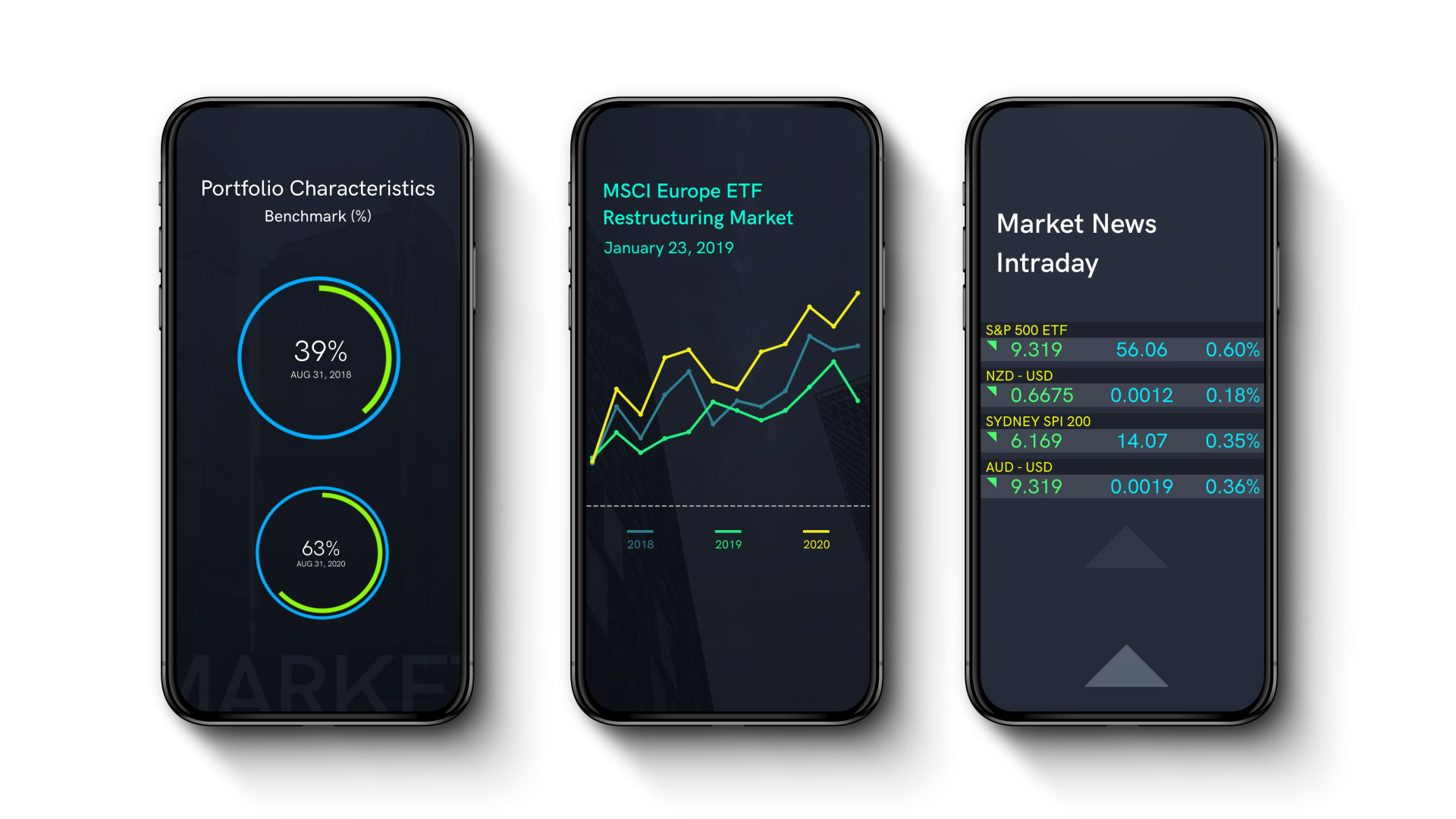 Portfolio Characteristics
Benchmark (%)

39%
AUG 31, 2018

63%
AUG 31, 2020

MARKET

MSCI Europe ETF
Restructuring Market
January 23, 2019

2018 2019 2020

Market News
Intraday

S&P 500 ETF
9.319 56.06 0.60%
NZD - USD
0.6675 0.0012 0.18%
SYDNEY SPI 200
6.169 14.07 0.35%
AUD - USD
9.319 0.0019 0.36%