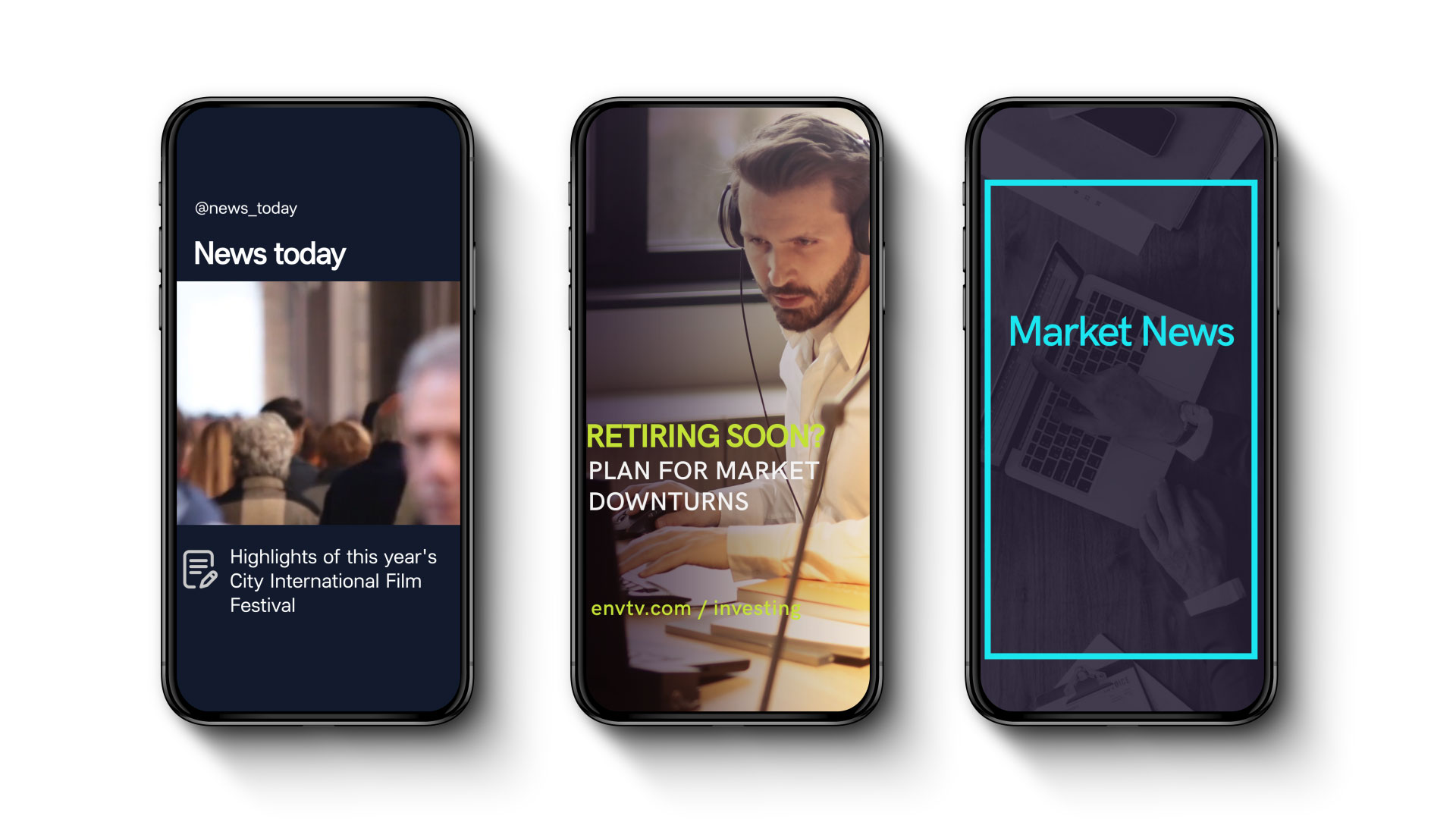 @news_today

News today

Highlights of this year's City International Film Festival

RETIRING SOON?
PLAN FOR MARKET DOWNTURNS

envtv.com / investing

Market News